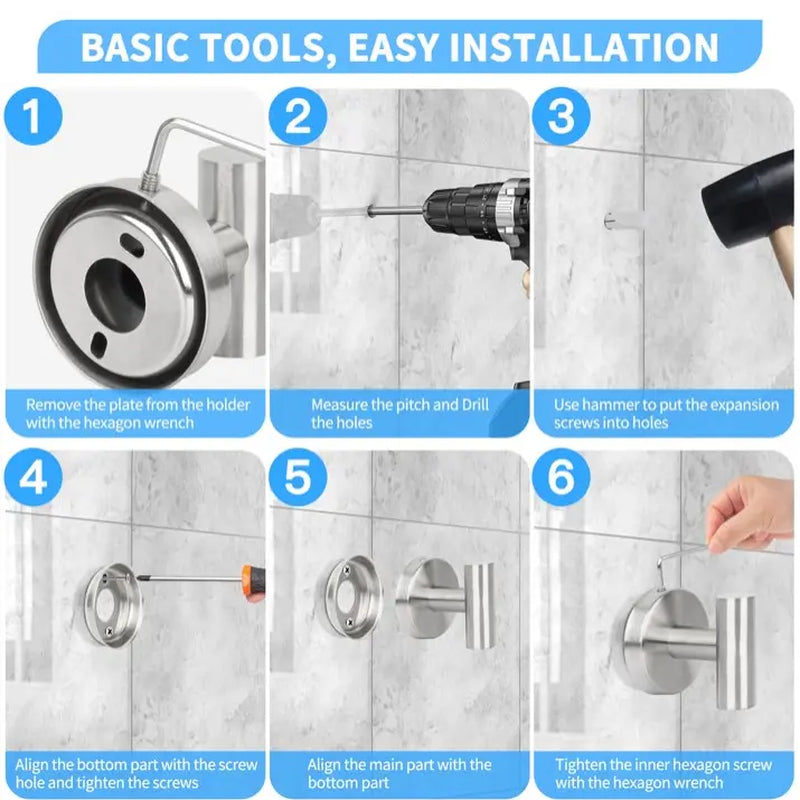 BASIC TOOLS, EASY INSTALLATION

1

Remove the plate from the holder with the hexagon wrench

2

Measure the pitch and Drill the holes

3

Use hammer to put the expansion screws into holes

4

Align the bottom part with the screw hole and tighten the screws

5

Align the main part with the bottom part

6

Tighten the inner hexagon screw with the hexagon wrench